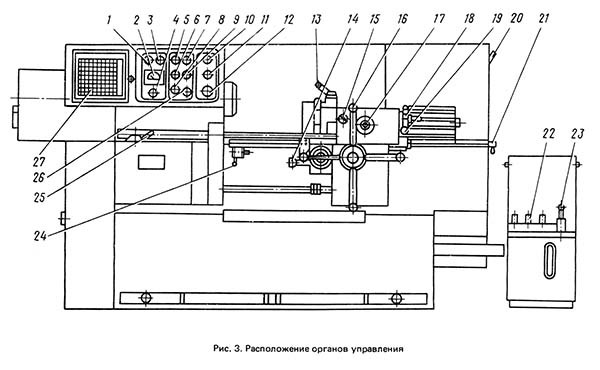 1 2 3 4 5 6 7 8 9 10 11 12 13 14 15 16 17 18 19 20 21

22 23

27

26

25

24

Рис. 3. Расположение органов управления